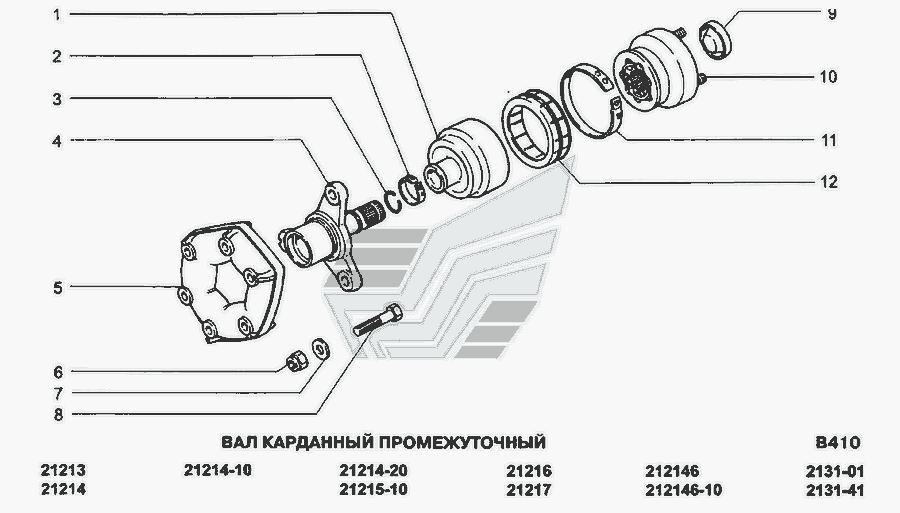 1
2
3
4
5
6
7
8
9
10
11
12

ВАЛ КАРДАННЫЙ ПРОМЕЖУТОЧНЫЙ

B410

21213
21214

21214-10

21214-20
21215-10

21216
21217

212146
212146-10

2131-01
2131-41