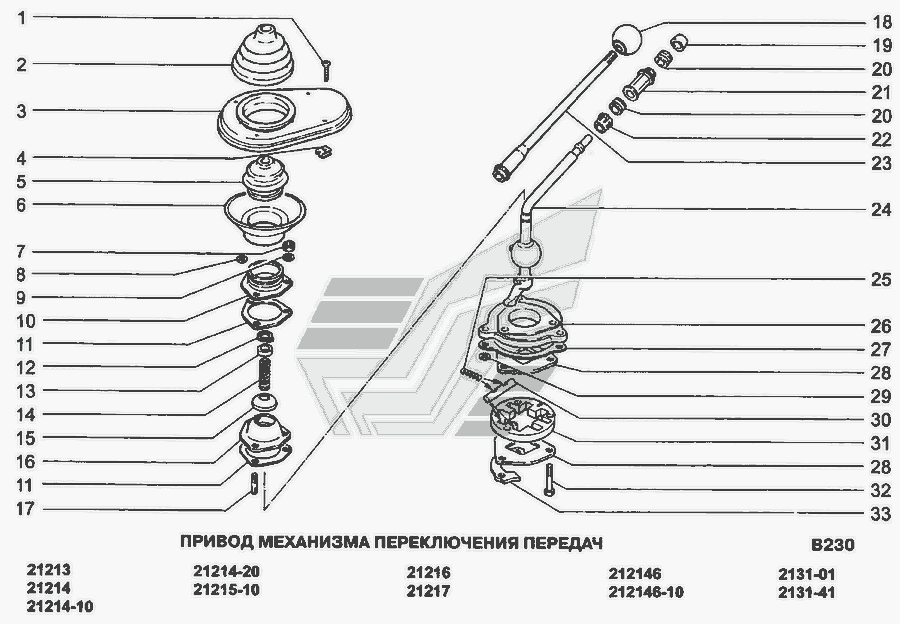 1
2
3
4
5
6
7
8
9
10
11
12
13
14
15
16
11
17

18
19
20
21
20
22
23
24
25
26
27
28
29
30
31
28
32
33

ПРИВОД МЕХАНИЗМА ПЕРЕКЛЮЧЕНИЯ ПЕРЕДАЧ

B230

21213
21214
21214-10

21214-20
21215-10

21216
21217

212146
212146-10

2131-01
2131-41