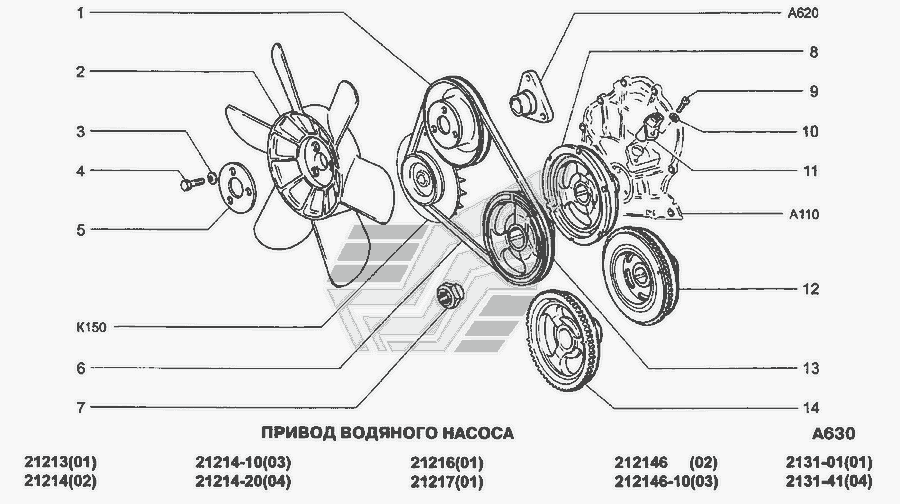 1
2
3
4
5
K150
6
7
A620
8
9
10
11
A110
12
13
14

ПРИВОД ВОДЯНОГО НАСОСА

A630

21213(01)
21214(02)

21214-10(03)
21214-20(04)

21216(01)
21217(01)

212146 (02)
212146-10(03)

2131-01(01)
2131-41(04)