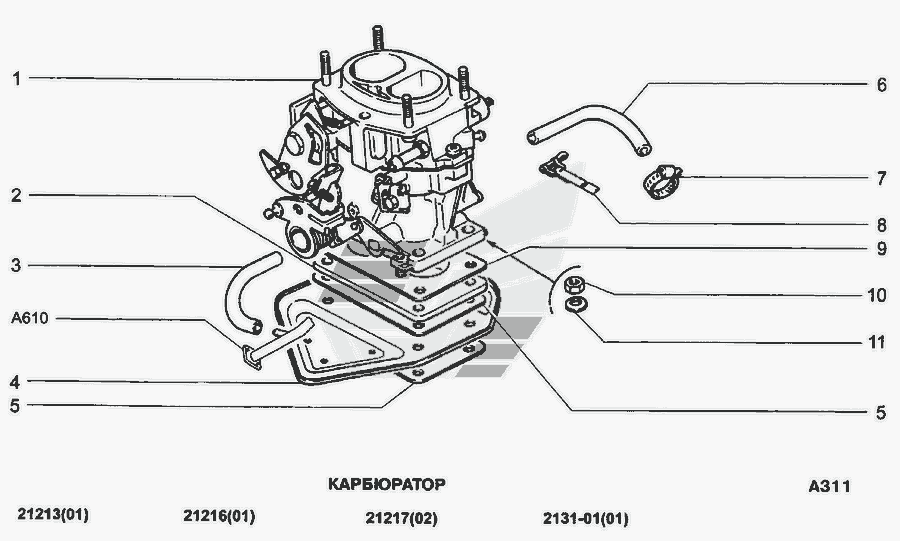 1
2
3
A610
4
5
6
7
8
9
10
11
5

КАРБЮРАТОР

A311

21213(01) 21216(01) 21217(02) 2131-01(01)