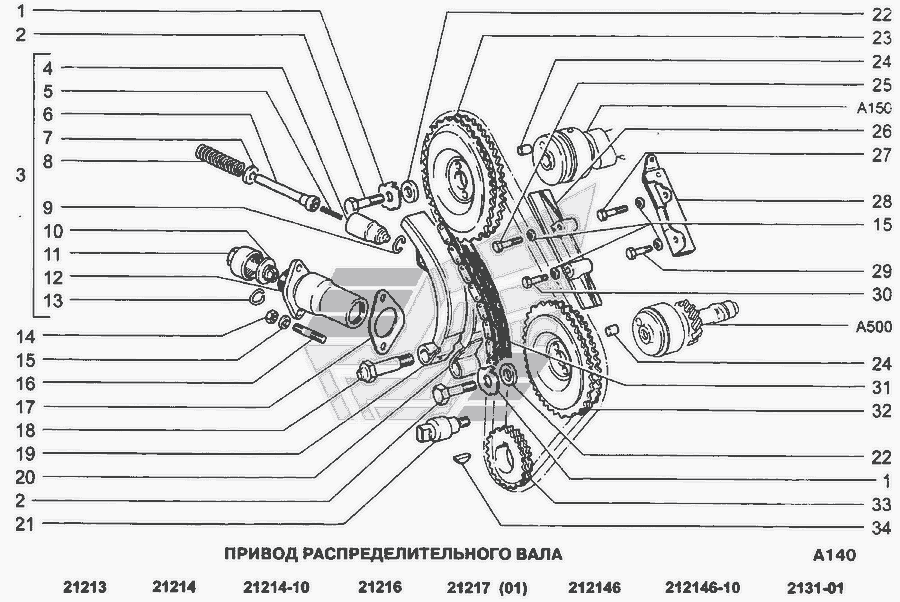 1
2
3
4
5
6
7
8
9
10
11
12
13
14
15
16
17
18
19
20
2
21

22
23
24
25
A150
26
27
28
15
29
30
A500
24
31
32
22
1
33
34

ПРИВОД РАСПРЕДЕЛИТЕЛЬНОГО ВАЛА

A140

21213 21214 21214-10 21216 21217 (01) 212146 212146-10 2131-01