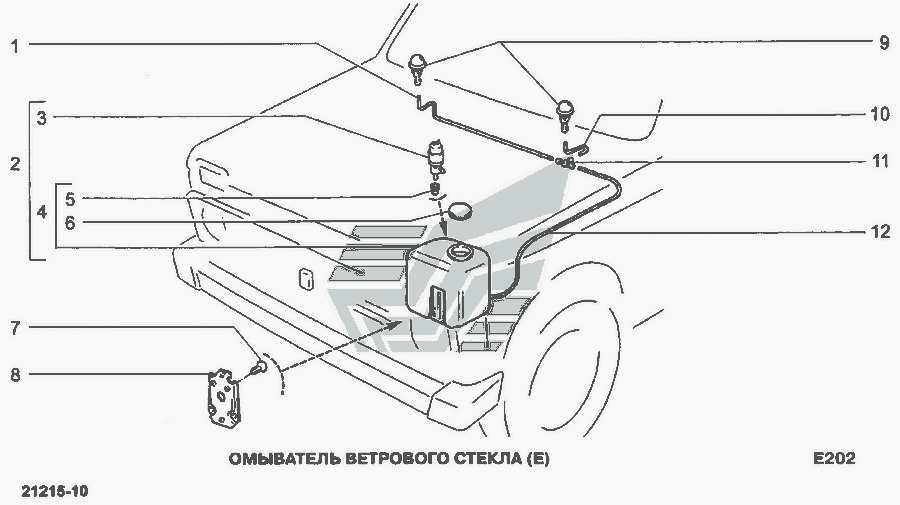 1
2
3
4
5
6
7
8
9
10
11
12

ОМЫВАТЕЛЬ ВЕТРОВОГО СТЕКЛА (Е)
E202

21215-10