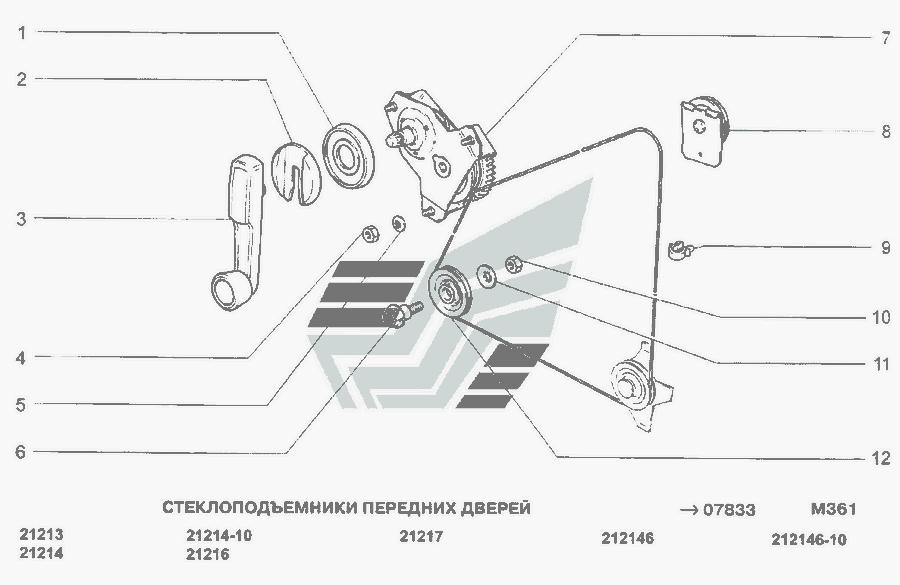 1
2
3
4
5
6
7
8
9
10
11
12

СТЕКЛОПОДЪЕМНИКИ ПЕРЕДНИХ ДВЕРЕЙ → 07833 М361

21213
21214
21214-10
21216
21217
212146
212146-10