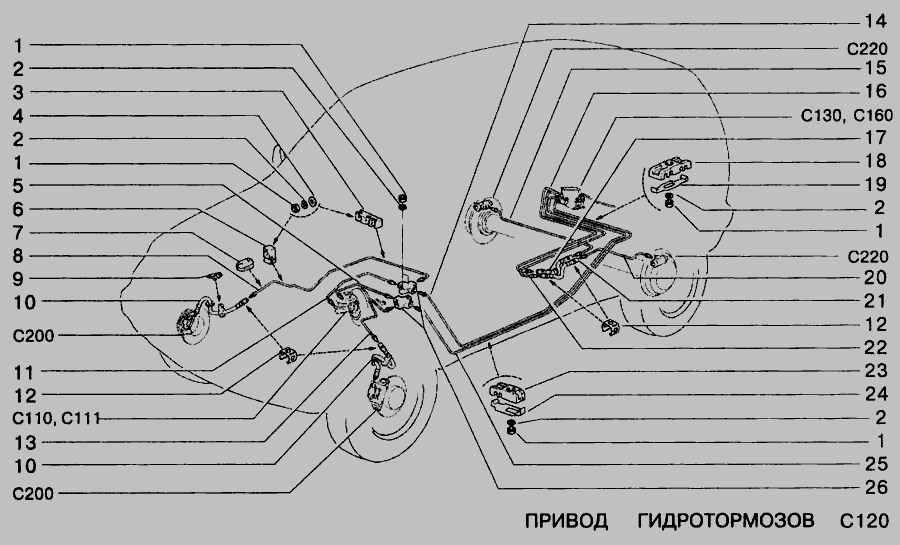 1
2
3
4
2
1
5
6
7
8
9
10
C200
11
12
C110, C111
13
10
C200

14
C220
15
16
C130, C160
17
18
19
2
1
C220
20
21
12
22
23
24
2
1
25
26

ПРИВОД ГИДРОТОРМОЗОВ C120