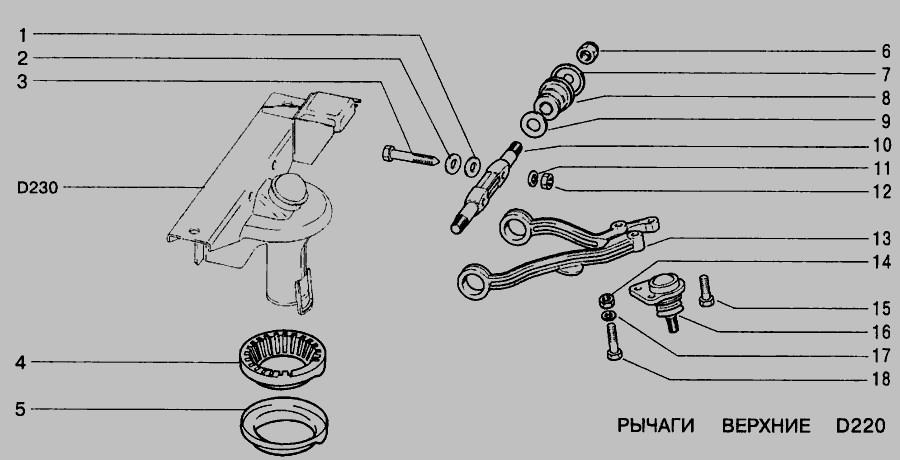 1
2
3
D230
4
5
6
7
8
9
10
11
12
13
14
15
16
17
18
РЫЧАГИ ВЕРХНИЕ D220