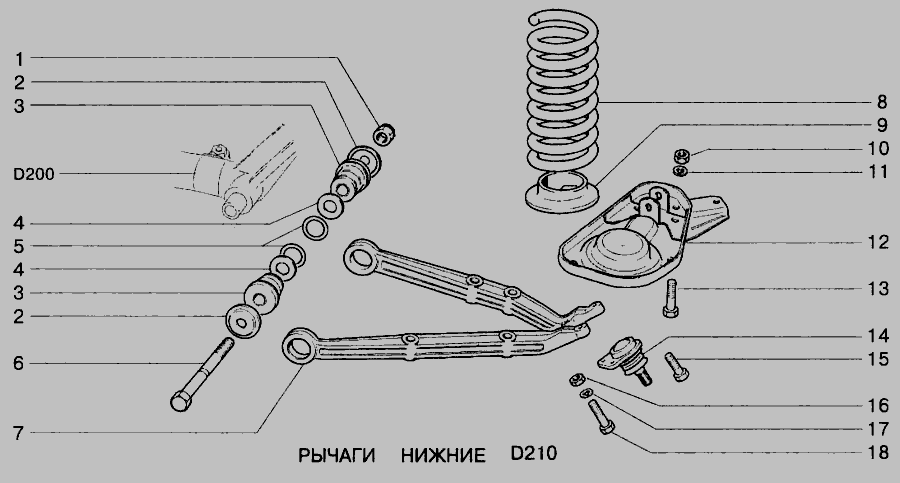 1
2
3
D200
4
5
4
3
2
6
7
8
9
10
11
12
13
14
15
16
17
18

РЫЧАГИ НИЖНИЕ D210