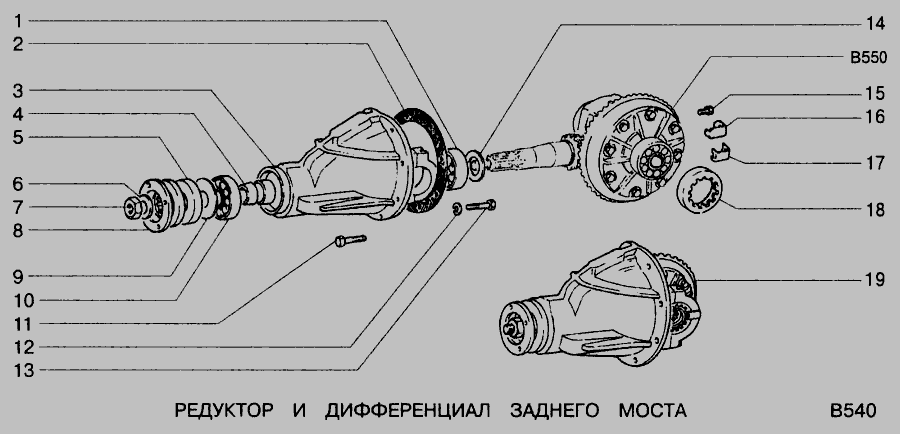 1
2
3
4
5
6
7
8
9
10
11
12
13
14
B550
15
16
17
18
19

РЕДУКТОР И ДИФФЕРЕНЦИАЛ ЗАДНЕГО МОСТА

B540