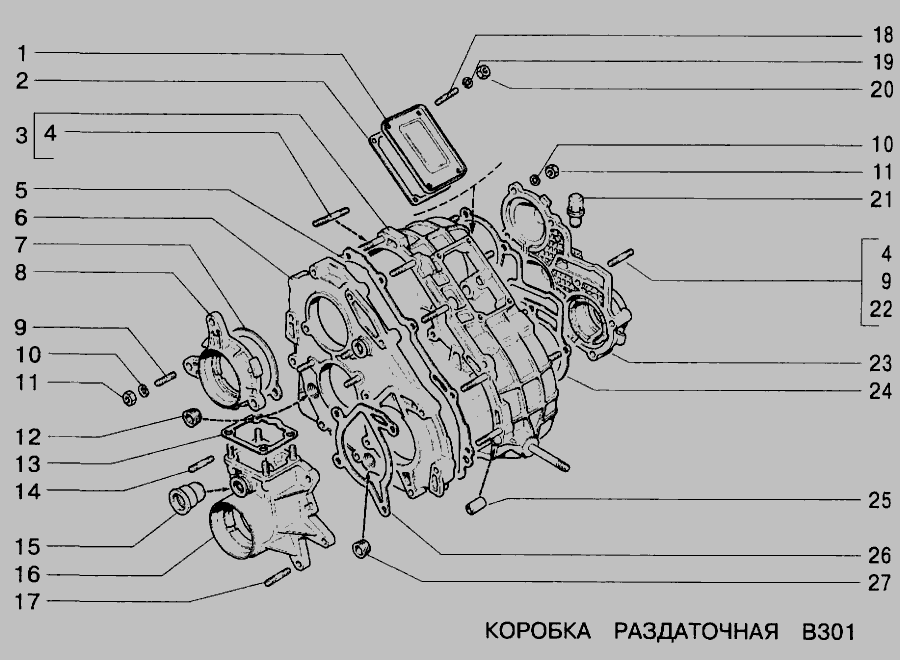 1
2
3 4
5
6
7
8
9
10
11
12
13
14
15
16
17

18
19
20
10
11
21
4
9
22
23
24
25
26
27

КОРОБКА РАЗДАТОЧНАЯ В301