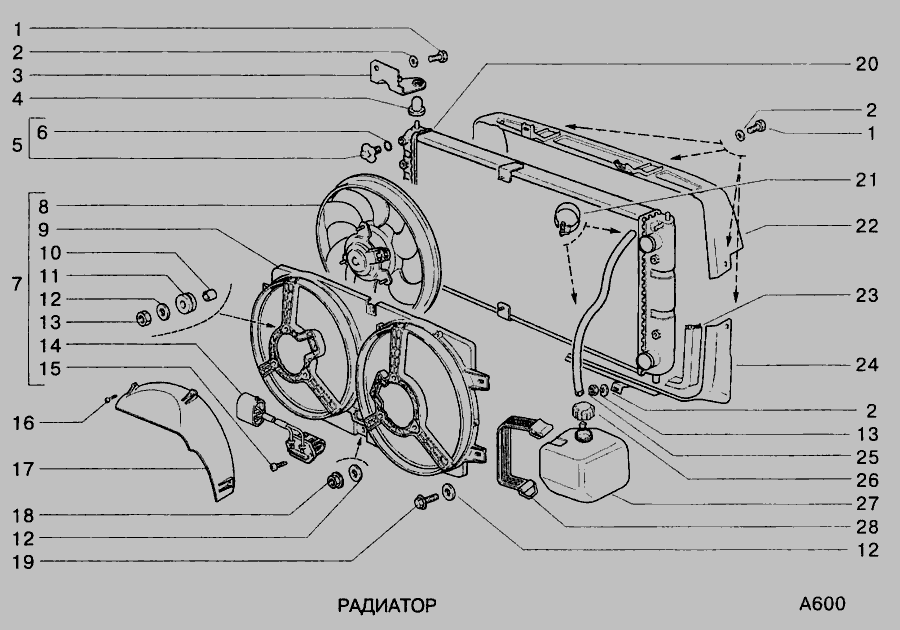 1
2
3
4
5
6
7
8
9
10
11
12
13
14
15
16
17
18
12
19
20
2
1
21
22
23
24
2
13
25
26
27
28
12

РАДИАТОР

A600