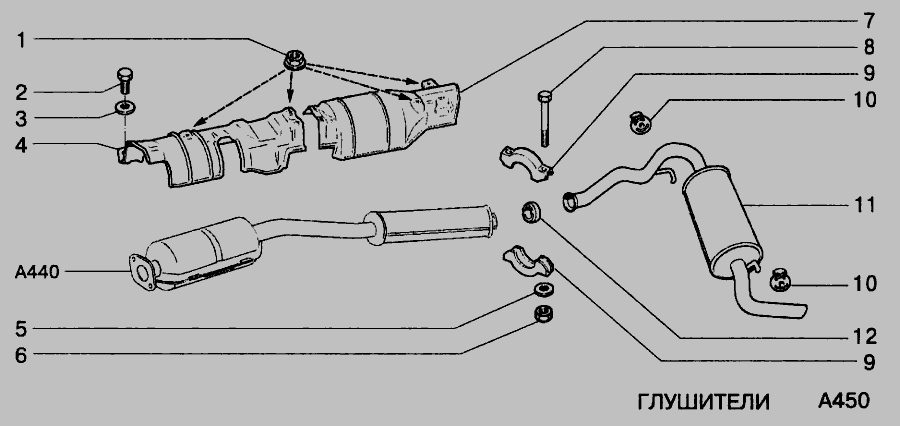 1
2
3
4
A440
5
6
7
8
9
10
11
10
12
9

ГЛУШИТЕЛИ A450