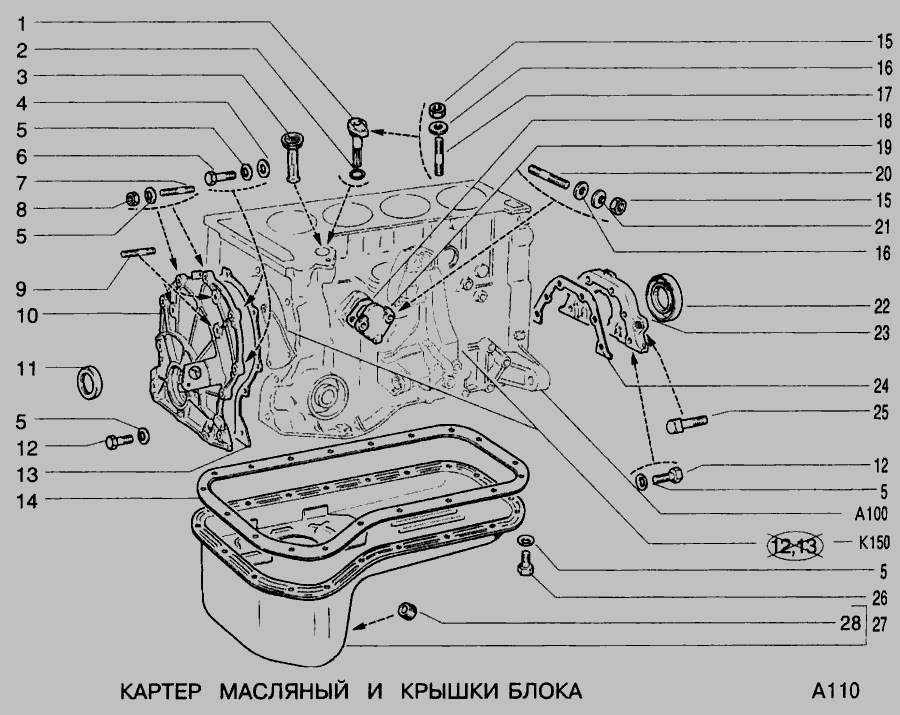 1
2
3
4
5
6
7
8
5
9
10
11
5
12
13
14

15
16
17
18
19
20
15
21
16
22
23
24
25
12
5
A100
12,13
K150
5
26
28
27

КАРТЕР МАСЛЯНЫЙ И КРЫШКИ БЛОКА

A110