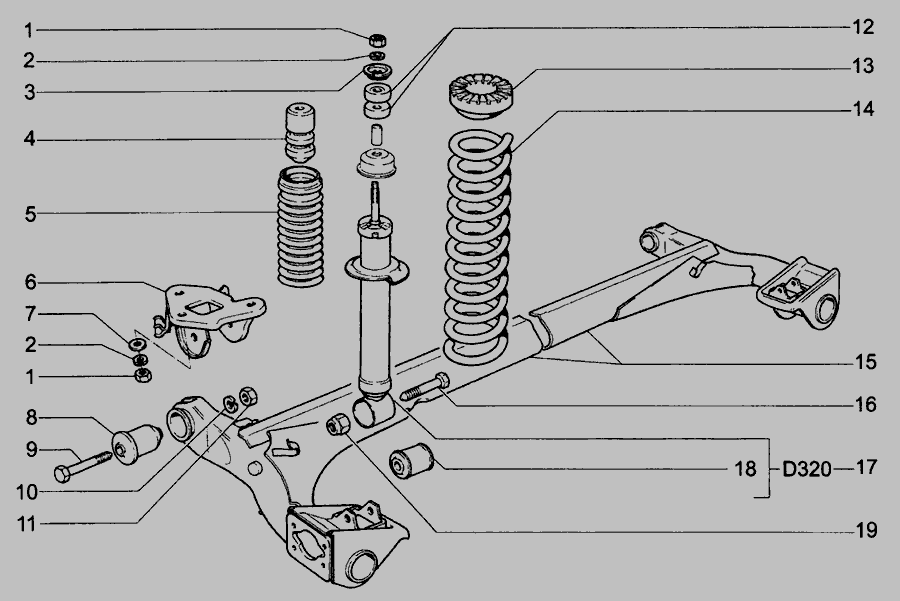 1
2
3
4
5
6
7
2
1
8
9
10
11
12
13
14
15
16
18
D320
17
19