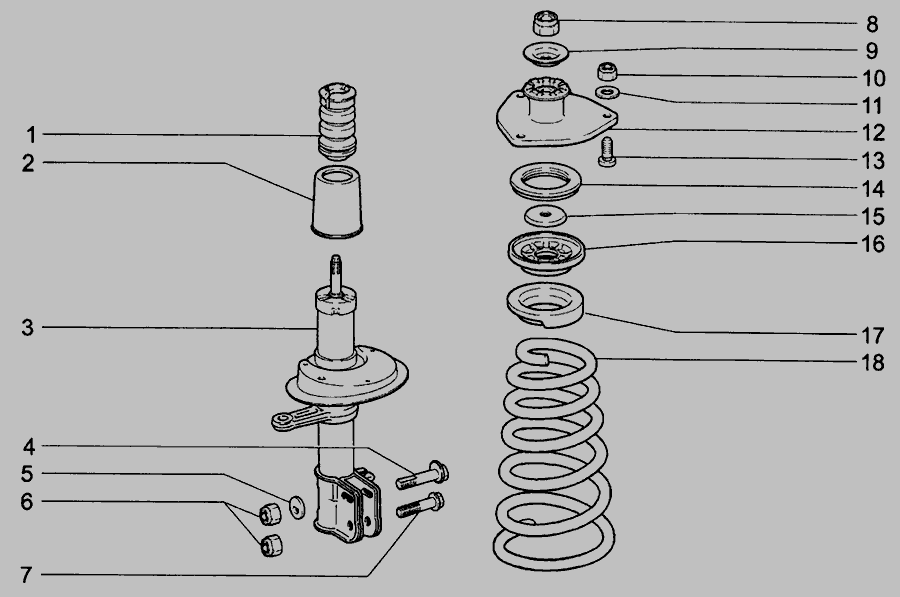 1
2
3
4
5
6
7
8
9
10
11
12
13
14
15
16
17
18