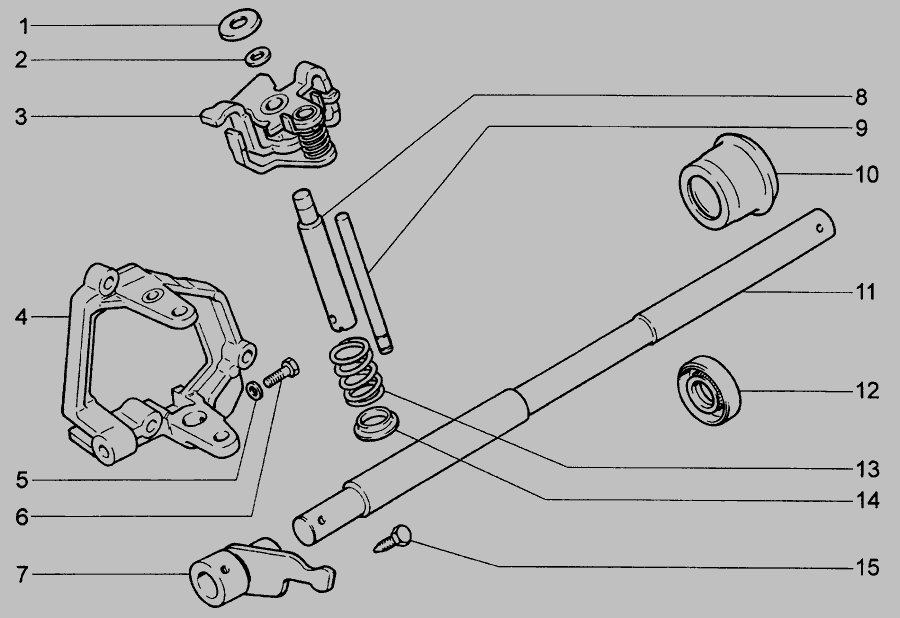 1
2
3
4
5
6
7
8
9
10
11
12
13
14
15