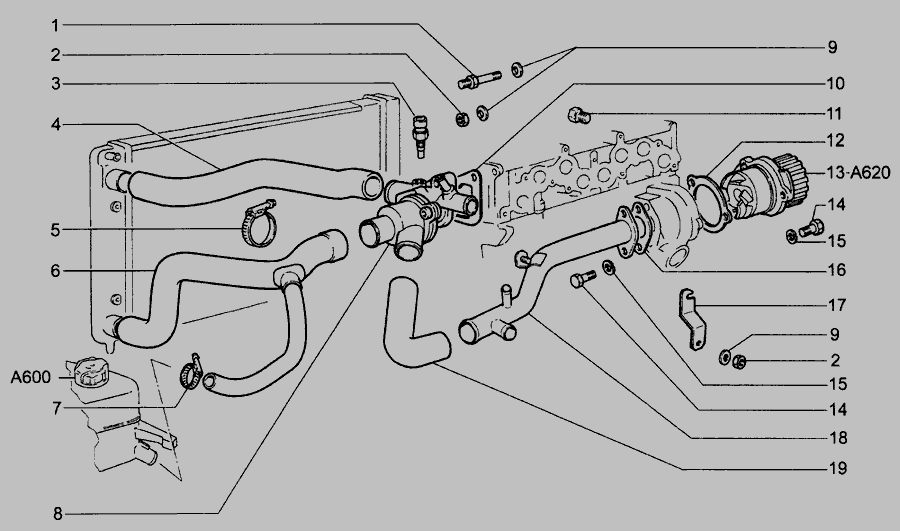 1
2
3
4
5
6
A600
7
8
9
10
11
12
13-A620
14
15
16
17
9
2
15
14
18
19