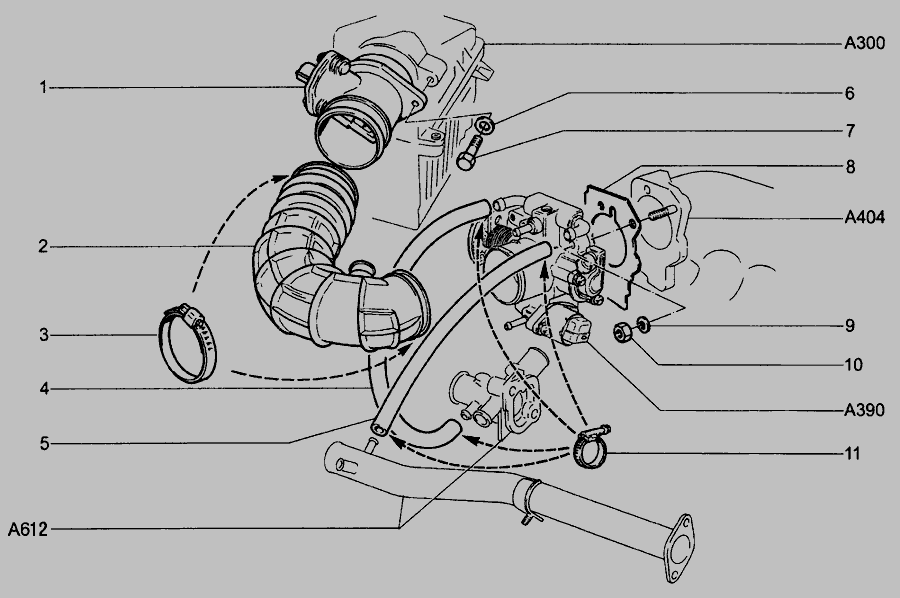 1
2
3
4
5
A612
A300
6
7
8
A404
9
10
A390
11