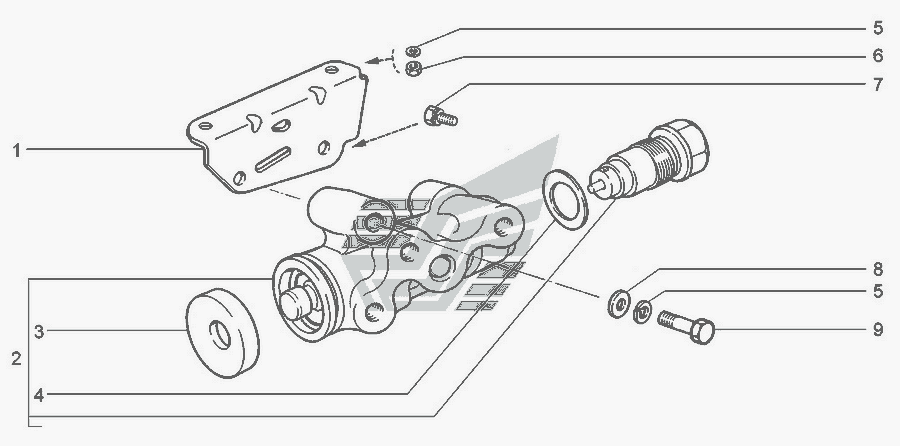 5
6
7
1
8
5
9
3
2
4