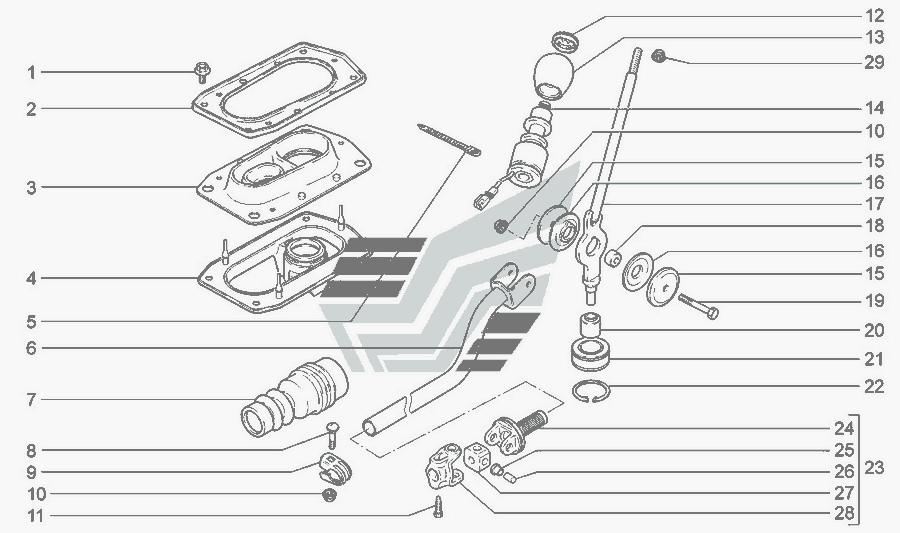 1
2
3
4
5
6
7
8
9
10
11
12
13
29
14
10
15
16
17
18
16
15
19
20
21
22
24
25
26
27
28
23