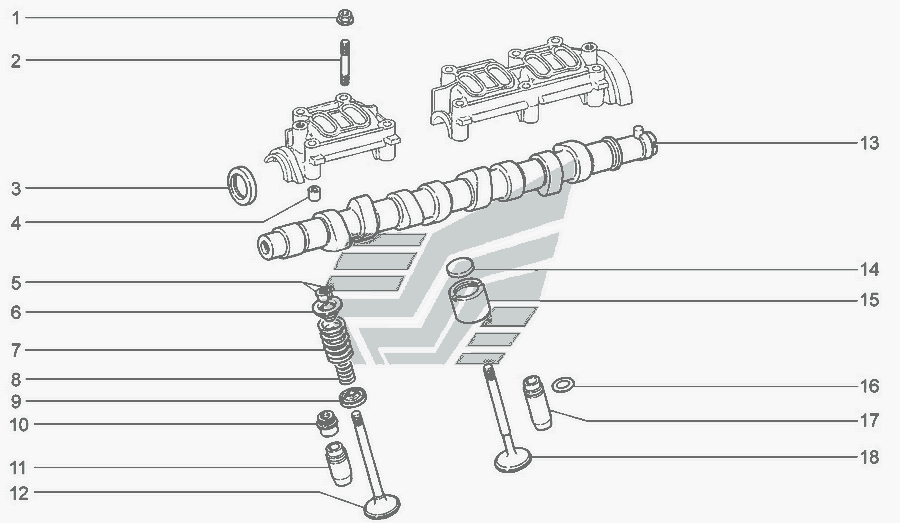 1
2
3
4
5
6
7
8
9
10
11
12
13
14
15
16
17
18