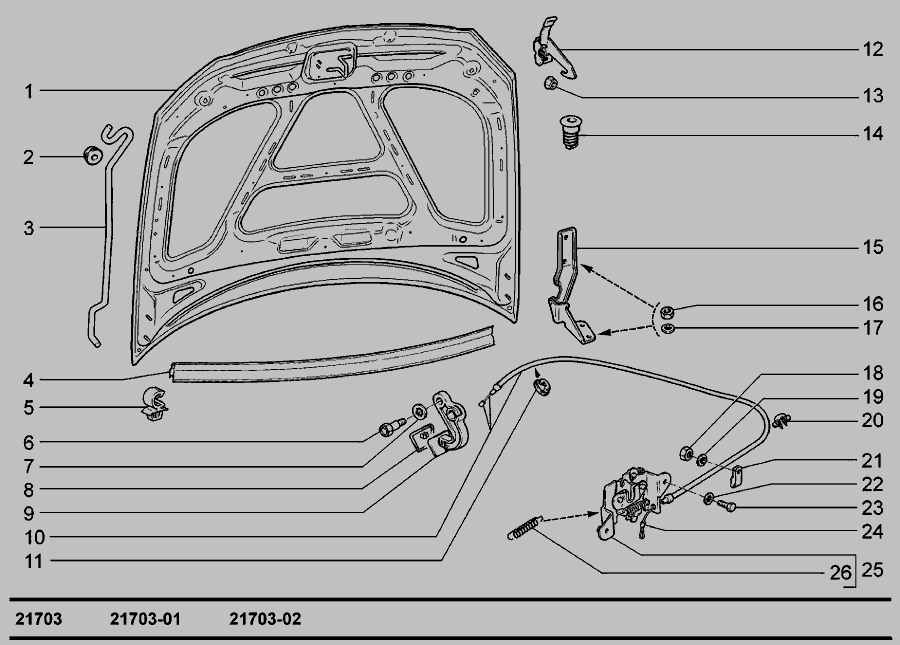 1
2
3
4
5
6
7
8
9
10
11
12
13
14
15
16
17
18
19
20
21
22
23
24
26
25

21703 21703-01 21703-02